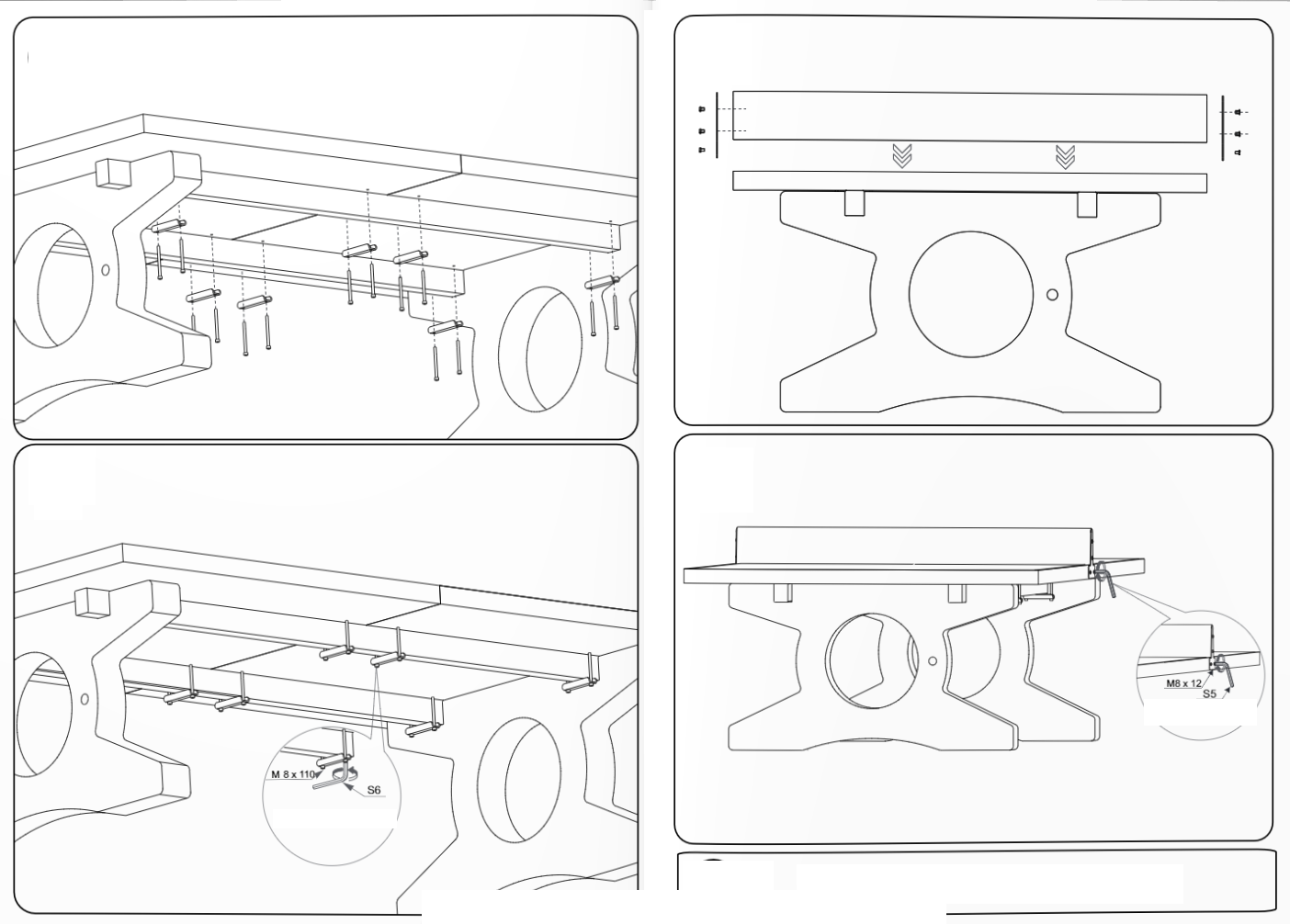 M 8 x 110
S6
M8 x 12
S5